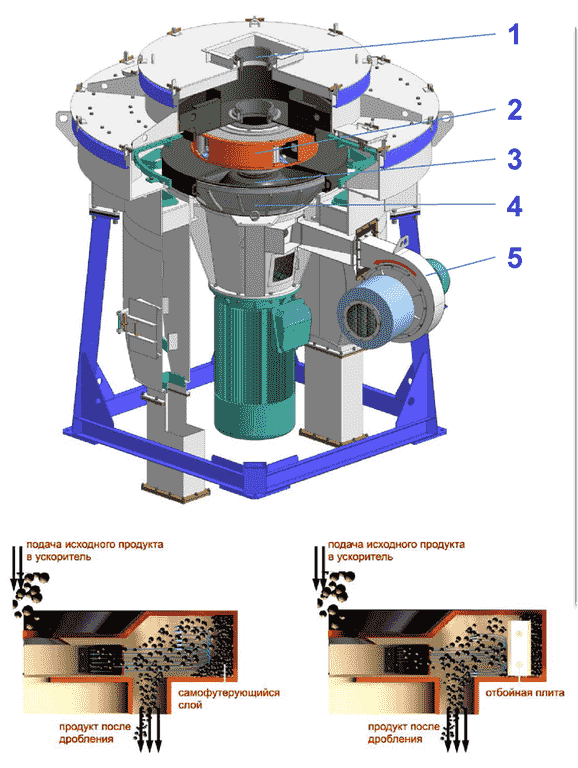 1
2
3
4
5

подача исходного продукта в ускоритель

самофутерующийся слой

продукт после дробления

подача исходного продукта в ускоритель

отбойная плита

продукт после дробления